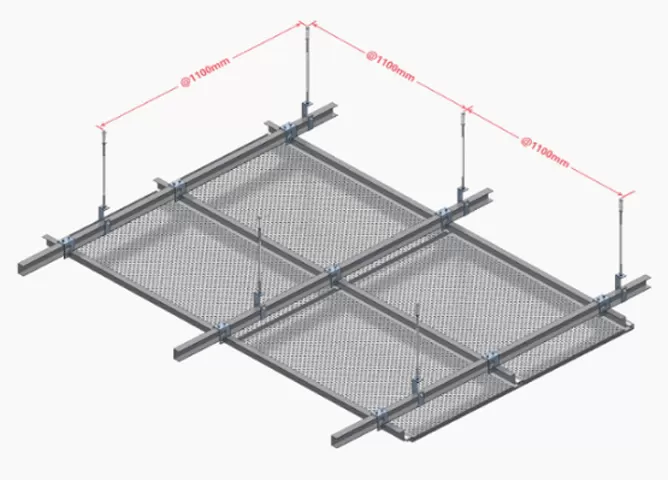 @1100mm
@1100mm
@1100mm